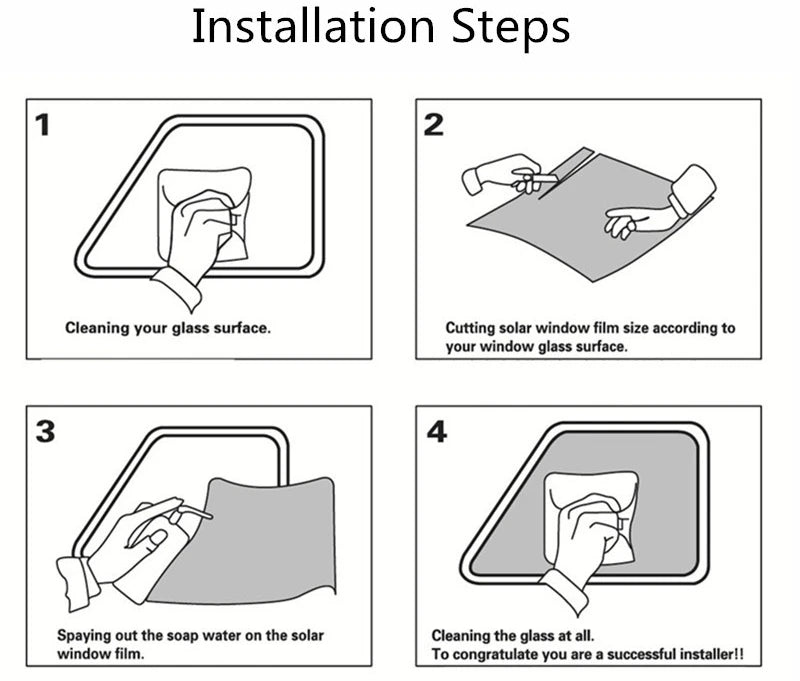 Installation Steps

1

Cleaning your glass surface.

2

Cutting solar window film size according to your window glass surface.

3

Spaying out the soap water on the solar window film.

4

Cleaning the glass at all.
To congratulate you are a successful installer!!